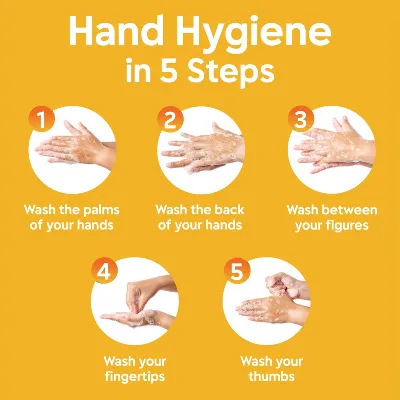 Hand Hygiene in 5 Steps

1
Wash the palms of your hands

2
Wash the back of your hands

3
Wash between your figures

4
Wash your fingertips

5
Wash your thumbs