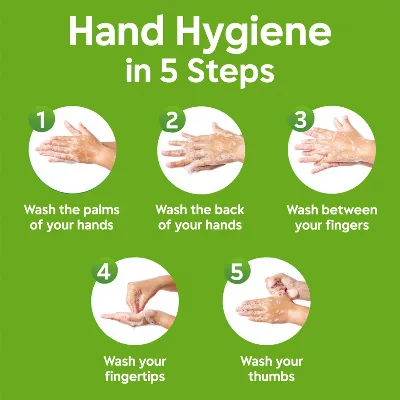 Hand Hygiene
in 5 Steps

1
Wash the palms of your hands

2
Wash the back of your hands

3
Wash between your fingers

4
Wash your fingertips

5
Wash your thumbs