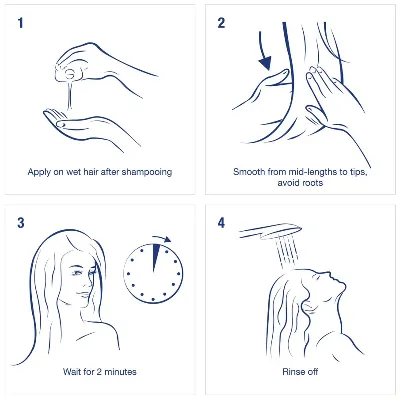 1

Apply on wet hair after shampooing

2

Smooth from mid-lengths to tips, avoid roots

3

Wait for 2 minutes

4

Rinse off